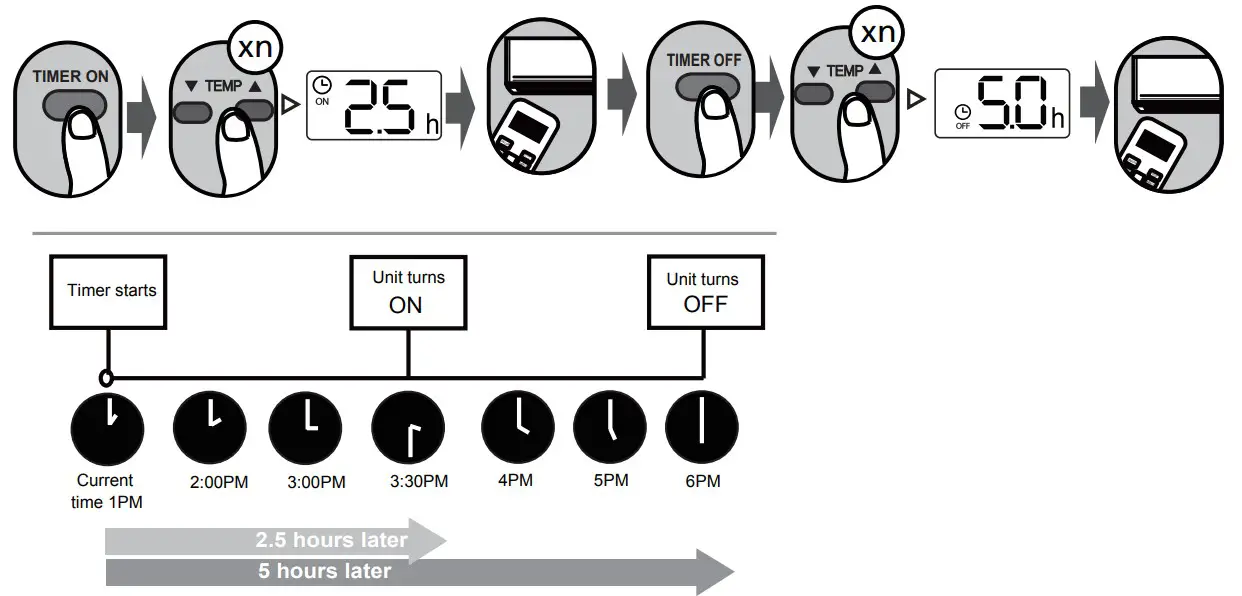 TIMER ON

xn

▼ TEMP ▲

ON 2.5 h

TIMER OFF

xn

▼ TEMP ▲

OFF 5.0 h

Timer starts

Unit turns ON

Unit turns OFF

Current time 1PM

2:00PM

3:00PM

3:30PM

4PM

5PM

6PM

2.5 hours later

5 hours later