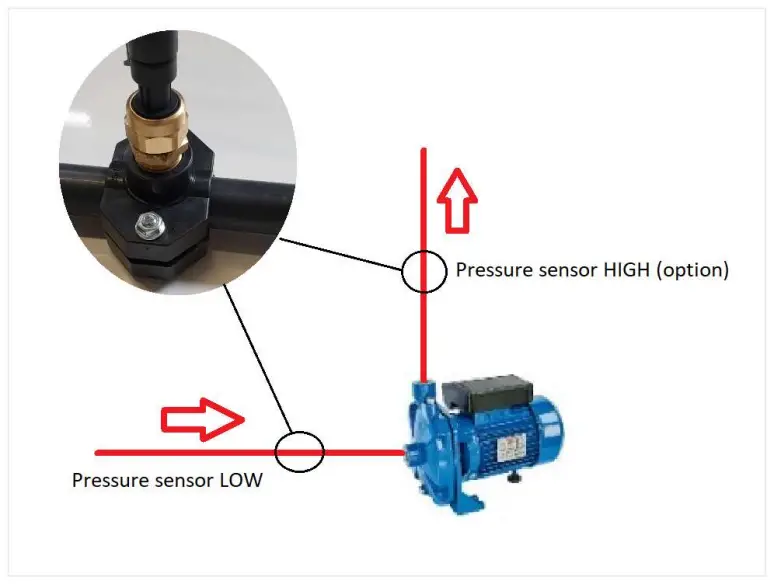 Pressure sensor HIGH (option)

Pressure sensor LOW