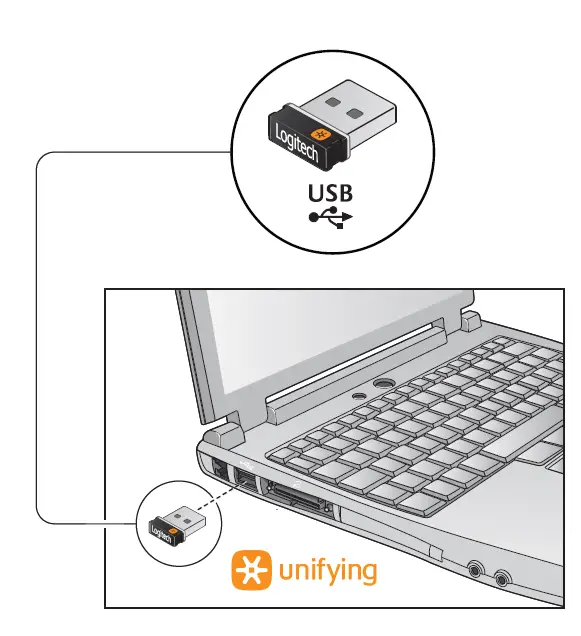 Logitech

USB

Logitech

unifying