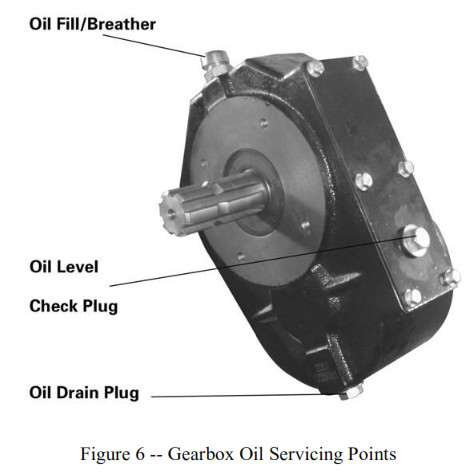 Oil Fill/Breather

Oil Level

Check Plug

Oil Drain Plug

Figure 6 -- Gearbox Oil Servicing Points