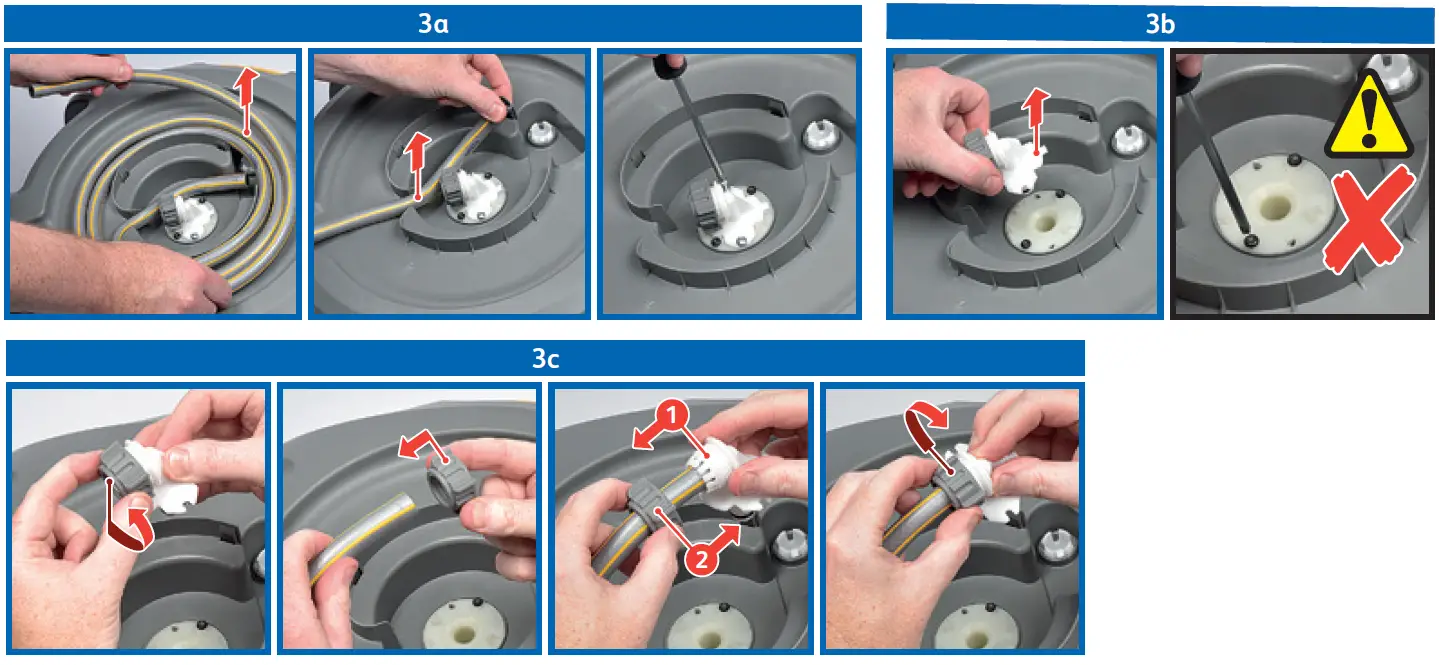 3a

3b

3c

1

2