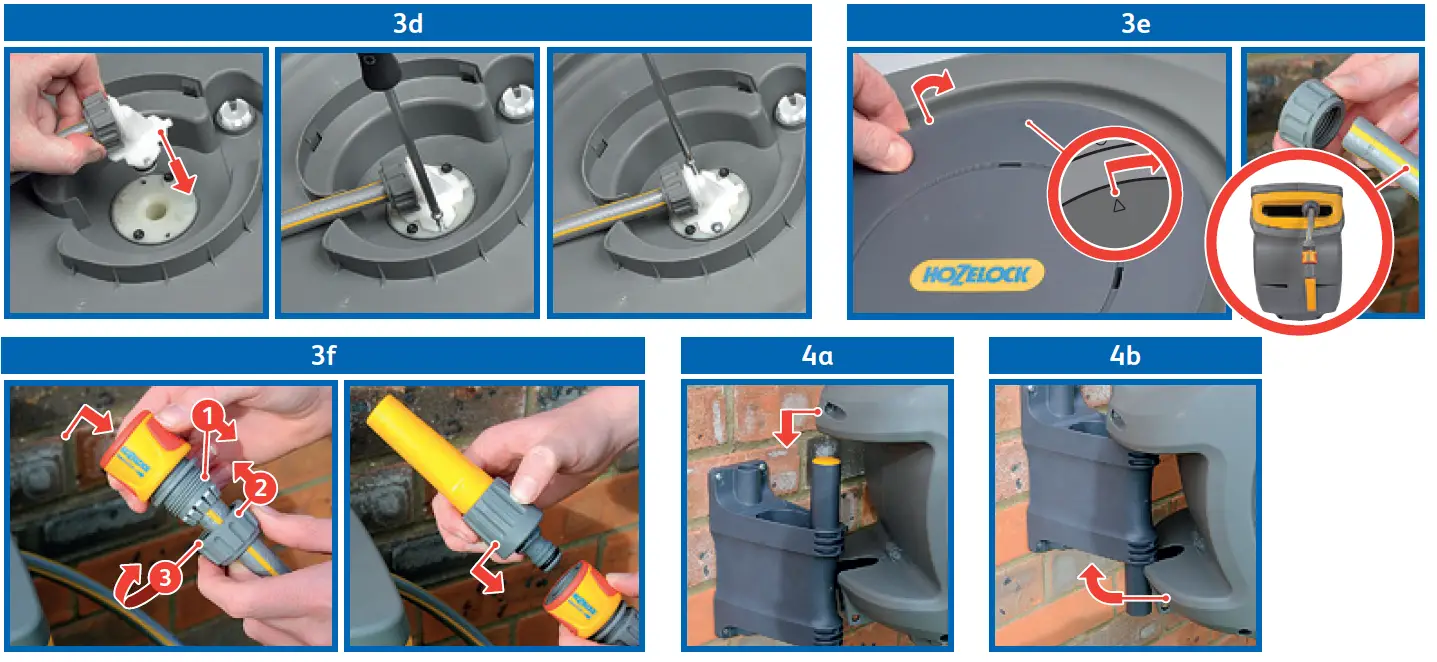 3d

3e

HOZELOCK

3f

1

2

3

4a

4b