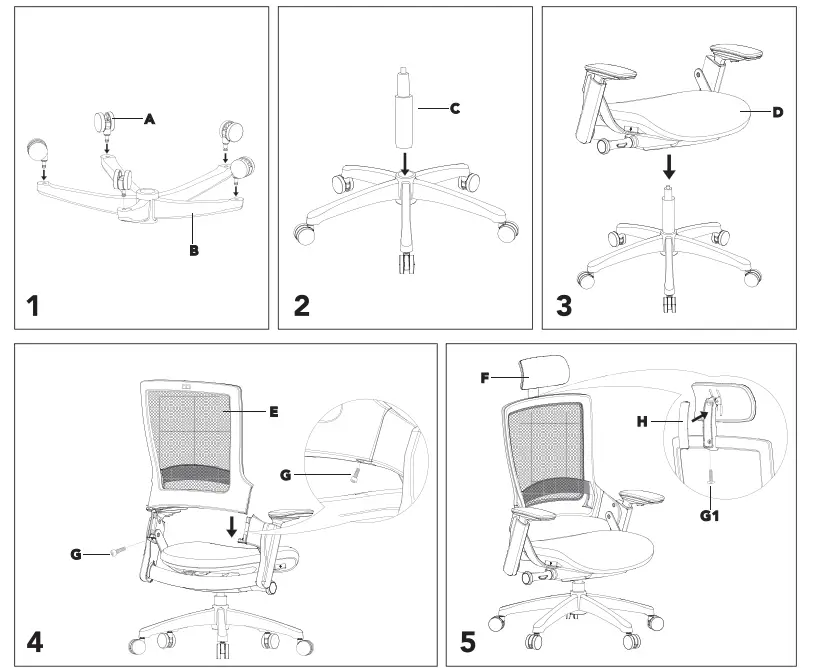 A

B

1

C

2

D

3

E

G

G

4

F

H

G1

5