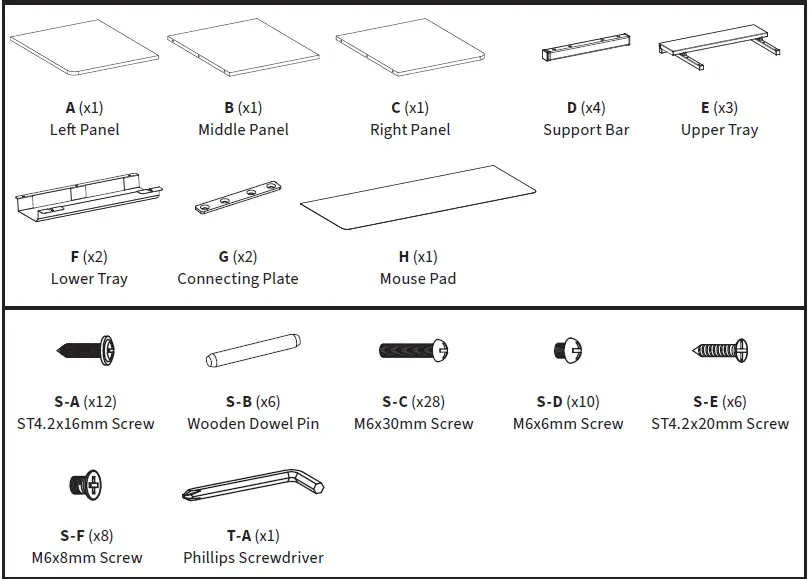 A (x1)
Left Panel

B (x1)
Middle Panel

C (x1)
Right Panel

D (x4)
Support Bar

E (x3)
Upper Tray

F (x2)
Lower Tray

G (x2)
Connecting Plate

H (x1)
Mouse Pad

S-A (x12)
ST4.2x16mm Screw

S-B (x6)
Wooden Dowel Pin

S-C (x28)
M6x30mm Screw

S-D (x10)
M6x6mm Screw

S-E (x6)
ST4.2x20mm Screw

S-F (x8)
M6x8mm Screw

T-A (x1)
Phillips Screwdriver