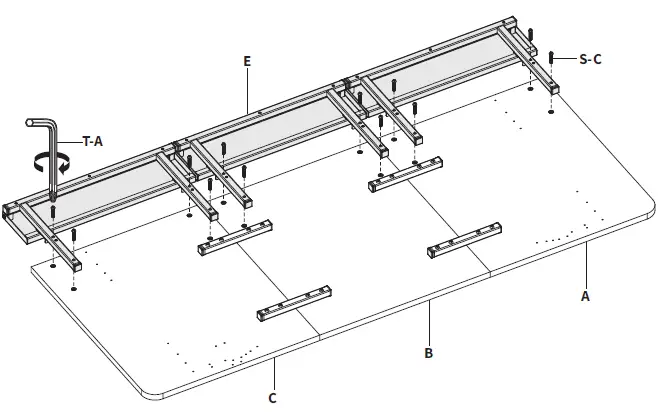 E

S-C

T-A

A

B

C