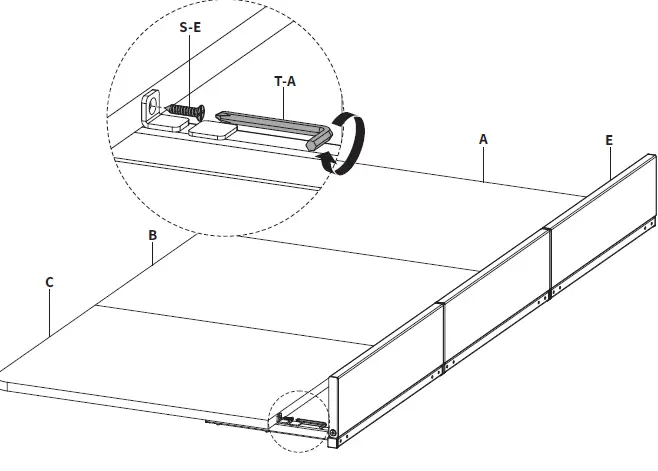 S-E
T-A
A
E
B
C