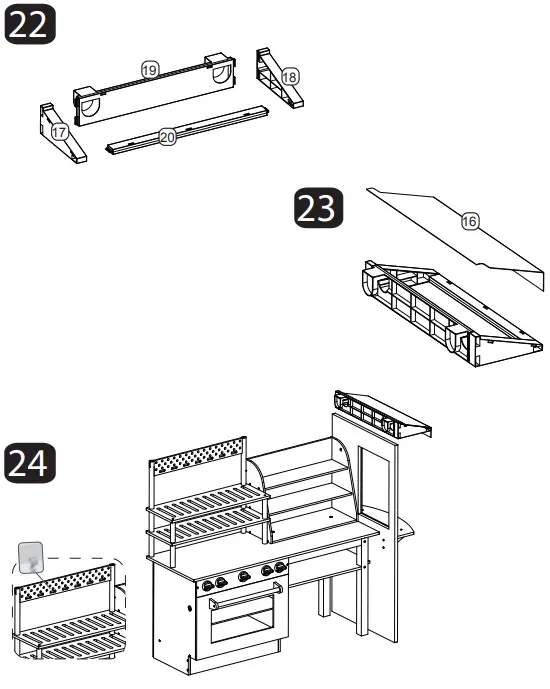 22
19
18
17
20
23
16
24