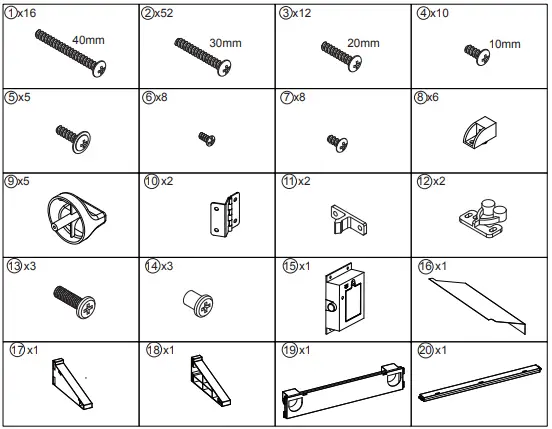 | ①x16 40mm | ②x52 30mm | ③x12 20mm | ④x10 10mm |
|---|---|---|---|
| ⑤x5 | ⑥x8 | ⑦x8 | ⑧x6 |
| ⑨x5 | ⑩x2 | ⑪x2 | ⑫x2 |
| ⑬x3 | ⑭x3 | ⑮x1 | ⑯x1 |
| ⑰x1 | ⑱x1 | ⑲x1 | ⑳x1 |