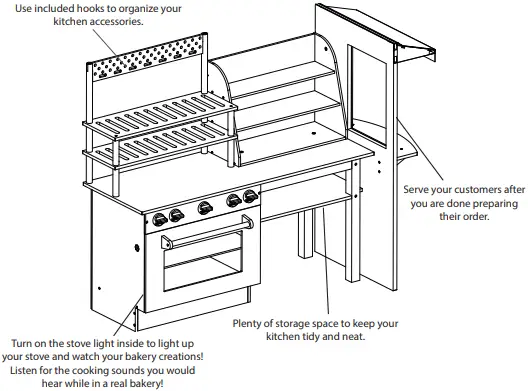 Use included hooks to organize your kitchen accessories.

Serve your customers after you are done preparing their order.

Plenty of storage space to keep your kitchen tidy and neat.

Turn on the stove light inside to light up your stove and watch your bakery creations! Listen for the cooking sounds you would hear while in a real bakery!