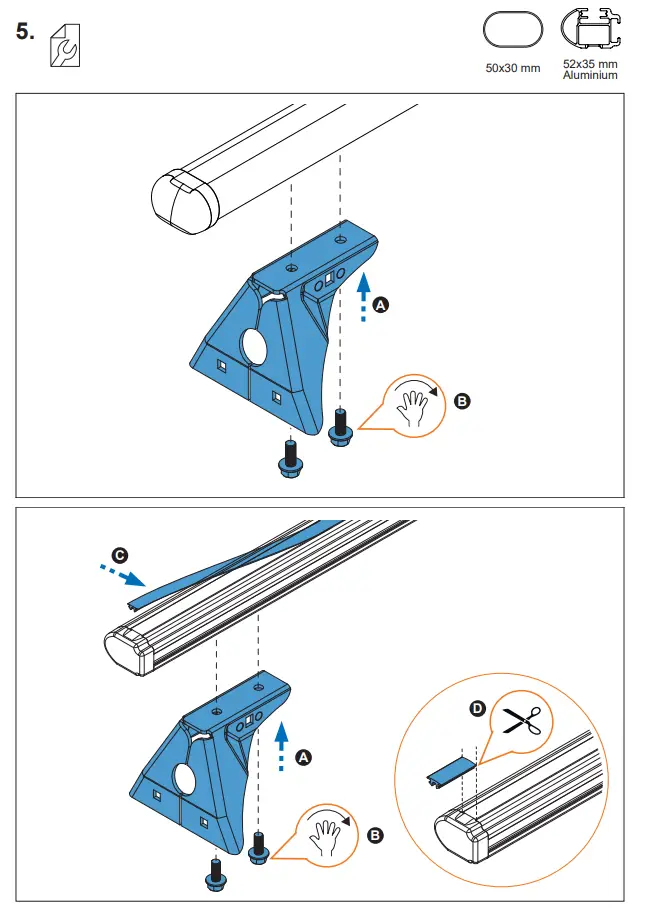 5.

50x30 mm

52x35 mm
Aluminium

A

B

C

A

B

D