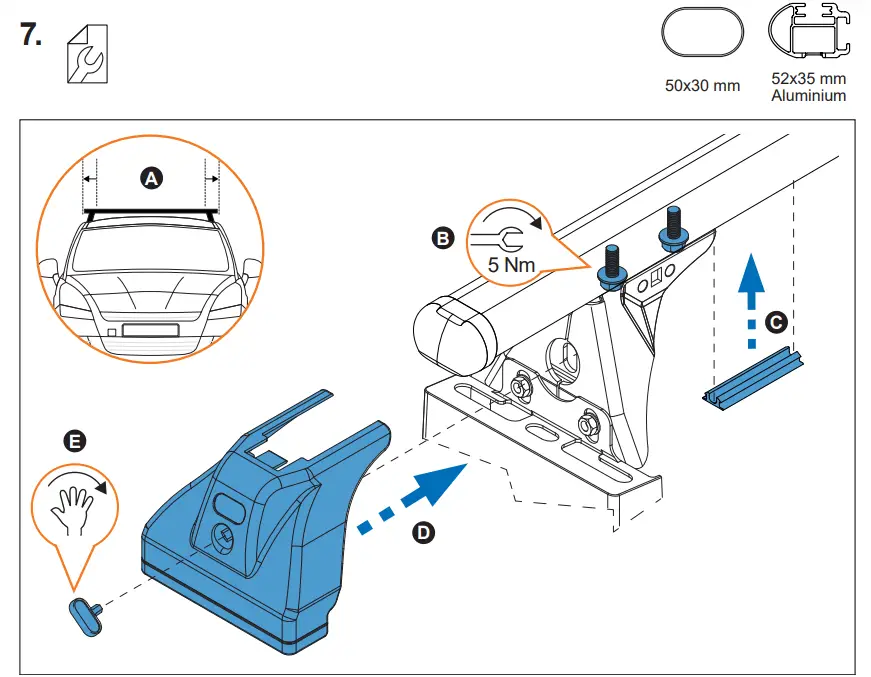 7.

50x30 mm

52x35 mm
Aluminium

A

B

5 Nm

C

D

E