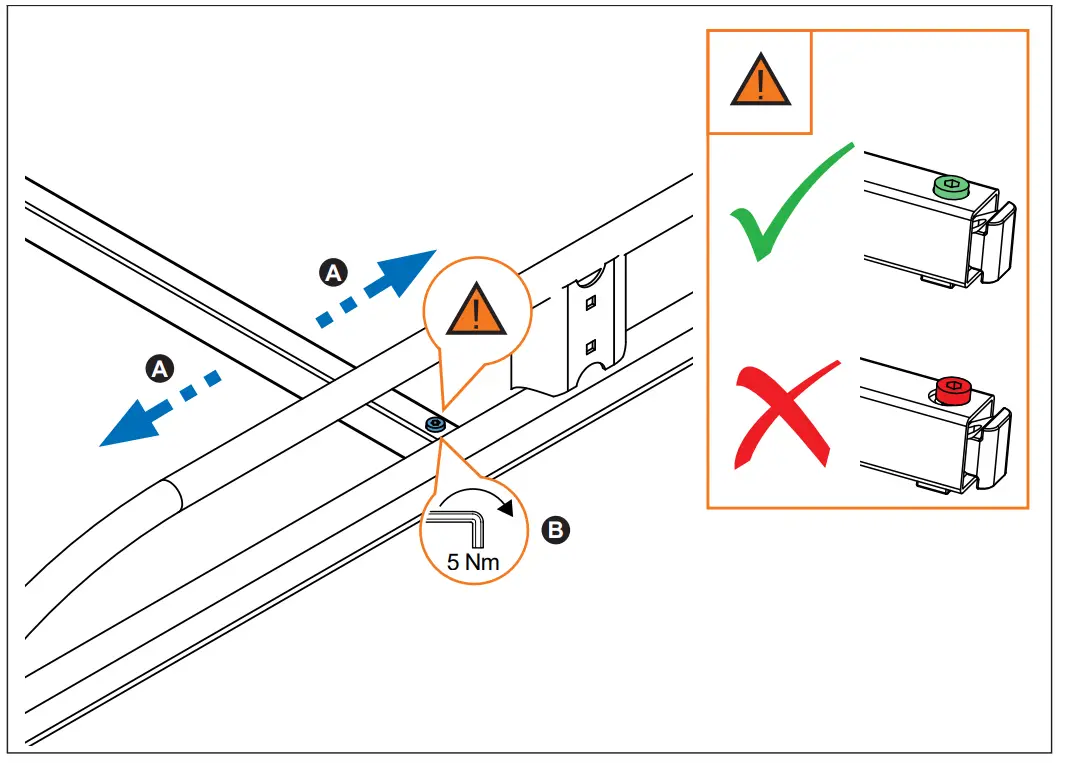 A
A
B
5 Nm