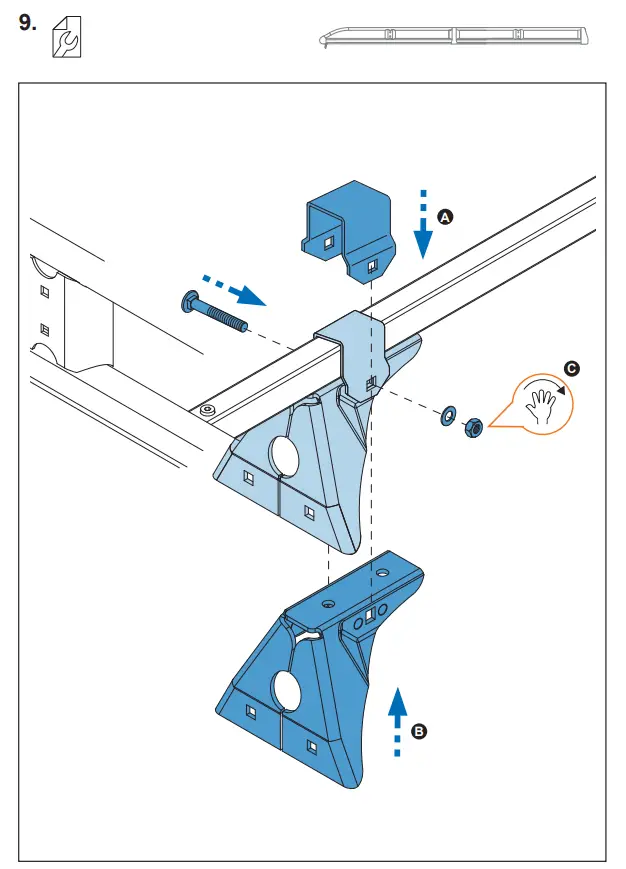 9.

A

C

B