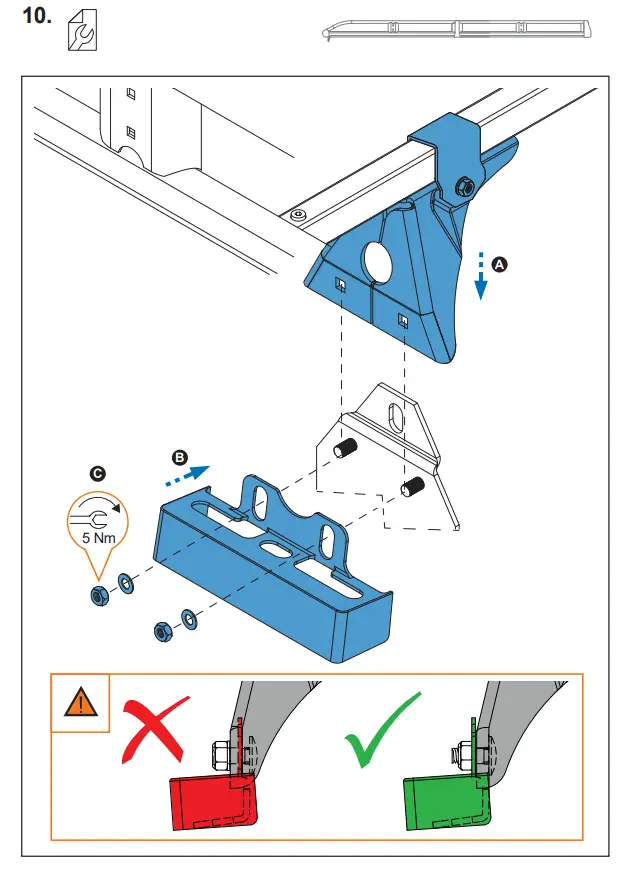 10.

A

B

C

5 Nm