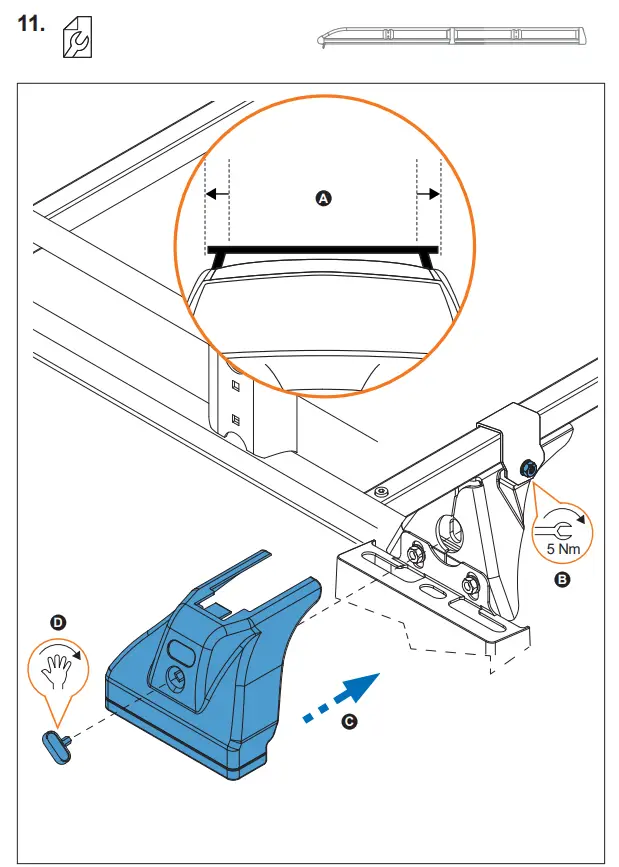 11.

A

5 Nm

B

D

C