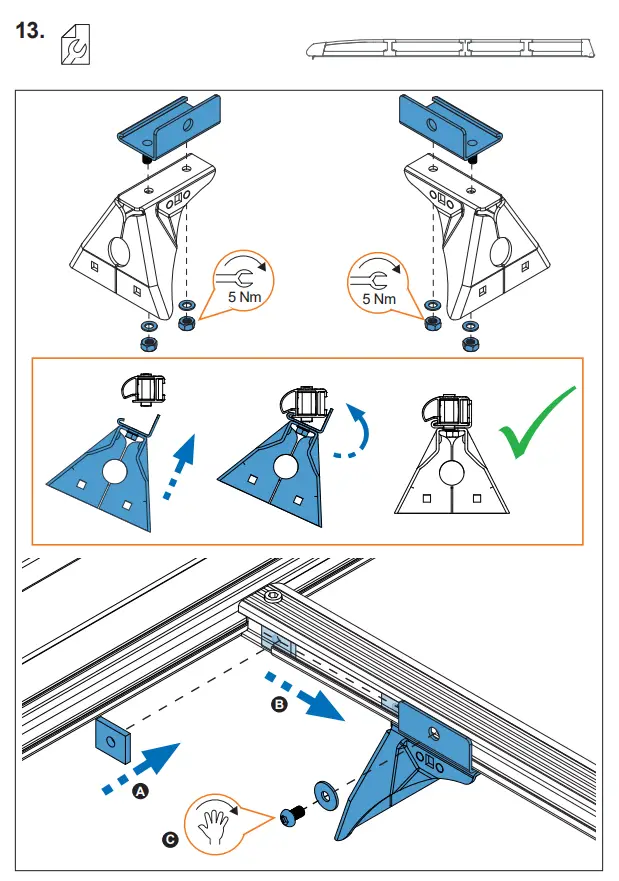 13.

5 Nm

5 Nm

B

A

C