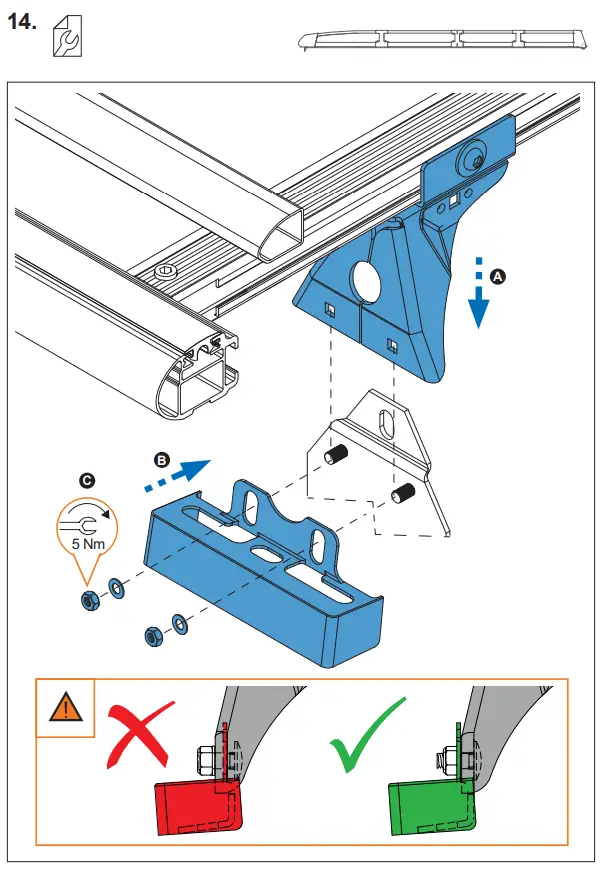 14.

A

B

C

5 Nm