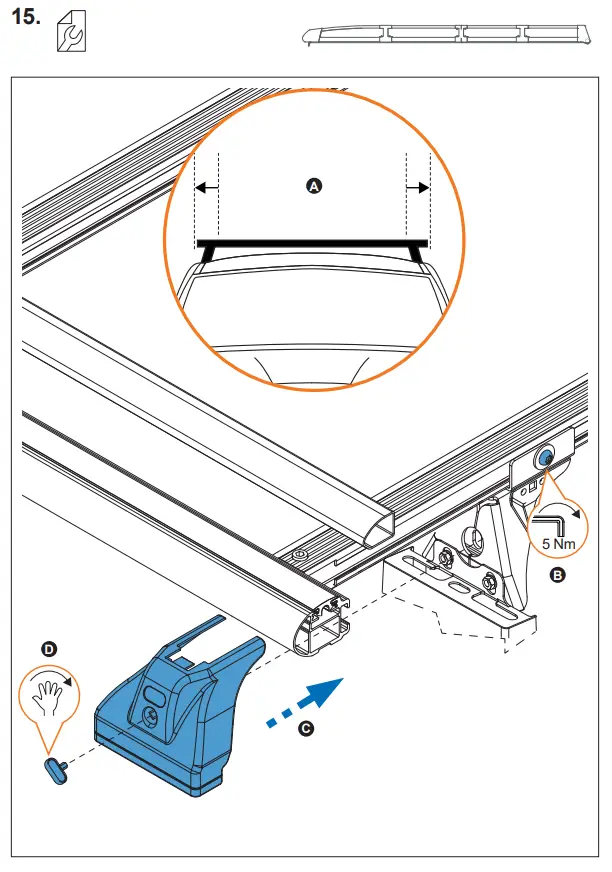 15.

A

5 Nm

B

D

C