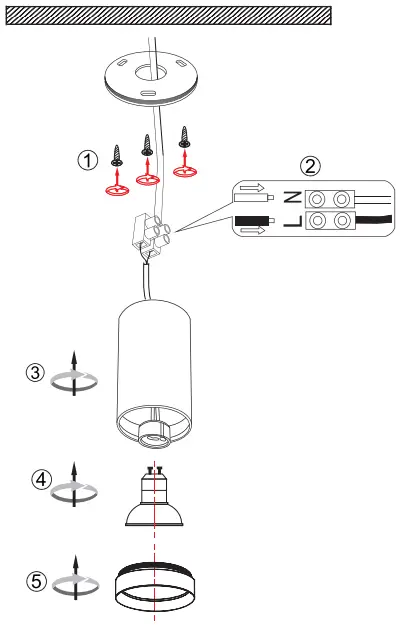 ①
②
N
L
③
④
⑤