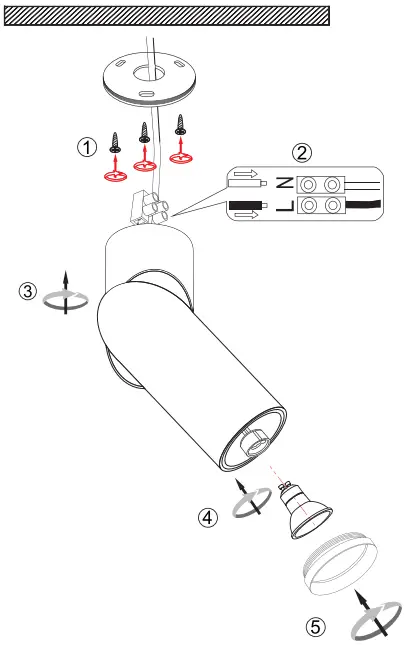 ①
②
N
L
③
④
⑤