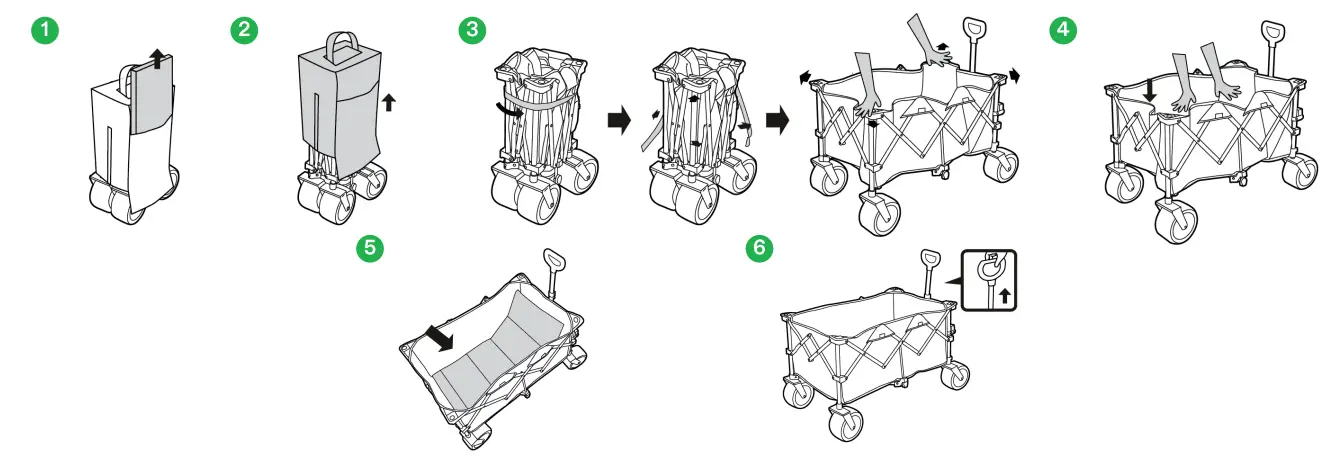 1

2

3

4

5

6