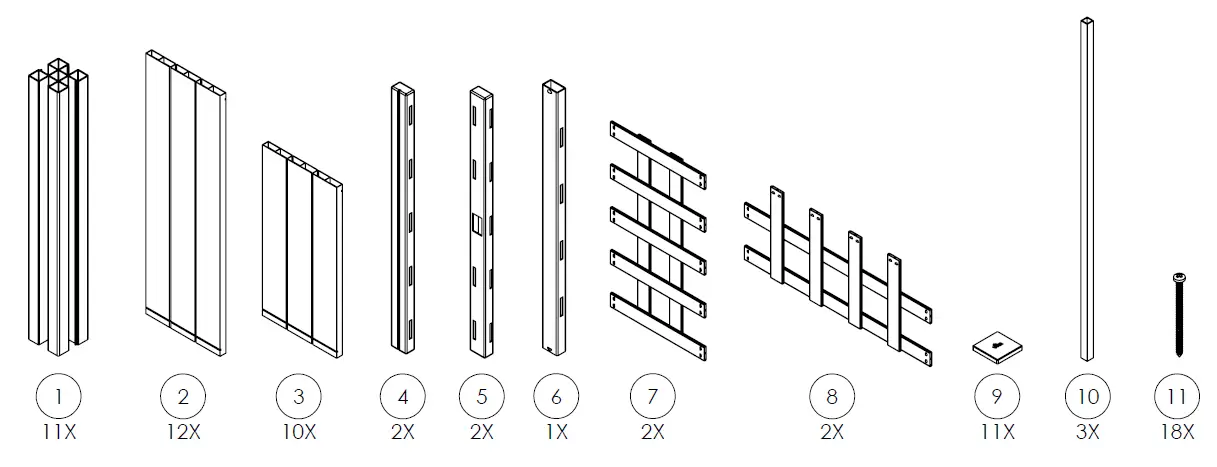 1
11X

2
12X

3
10X

4
2X

5
2X

6
1X

7
2X

8
2X

9
11X

10
3X

11
18X