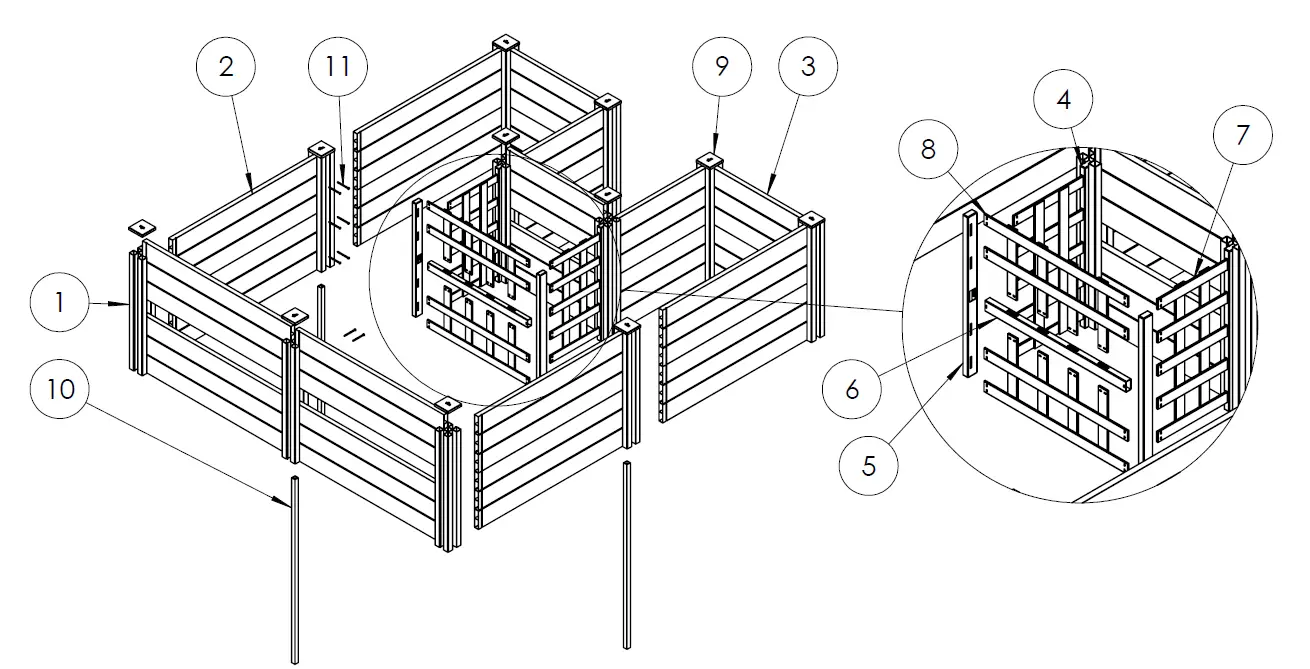 2
11
9
3
4
8
7
1
6
10
5