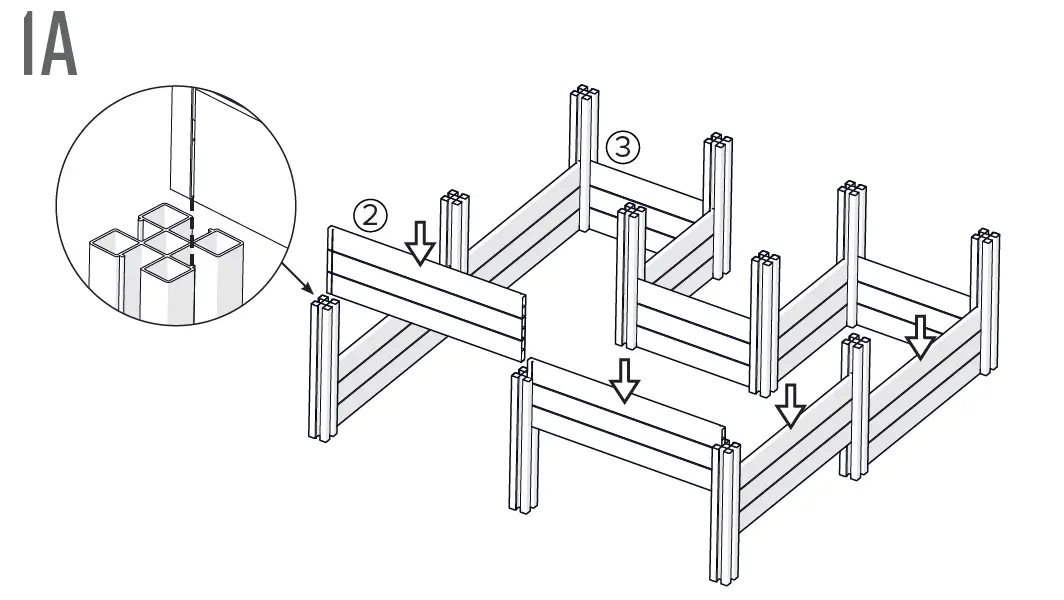 1A

②

③