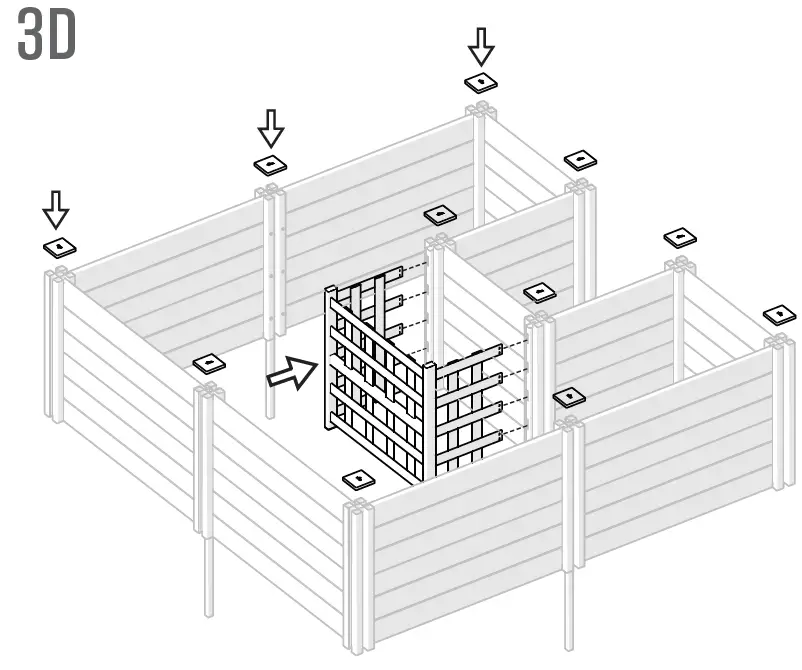 3D