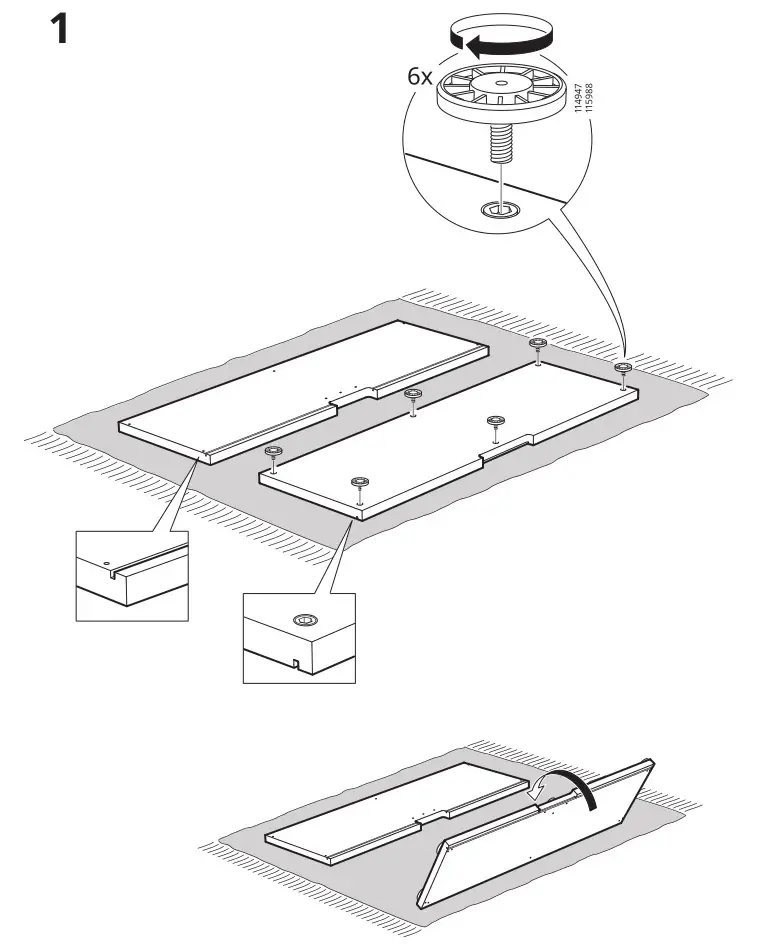 1

6x

114947
115988