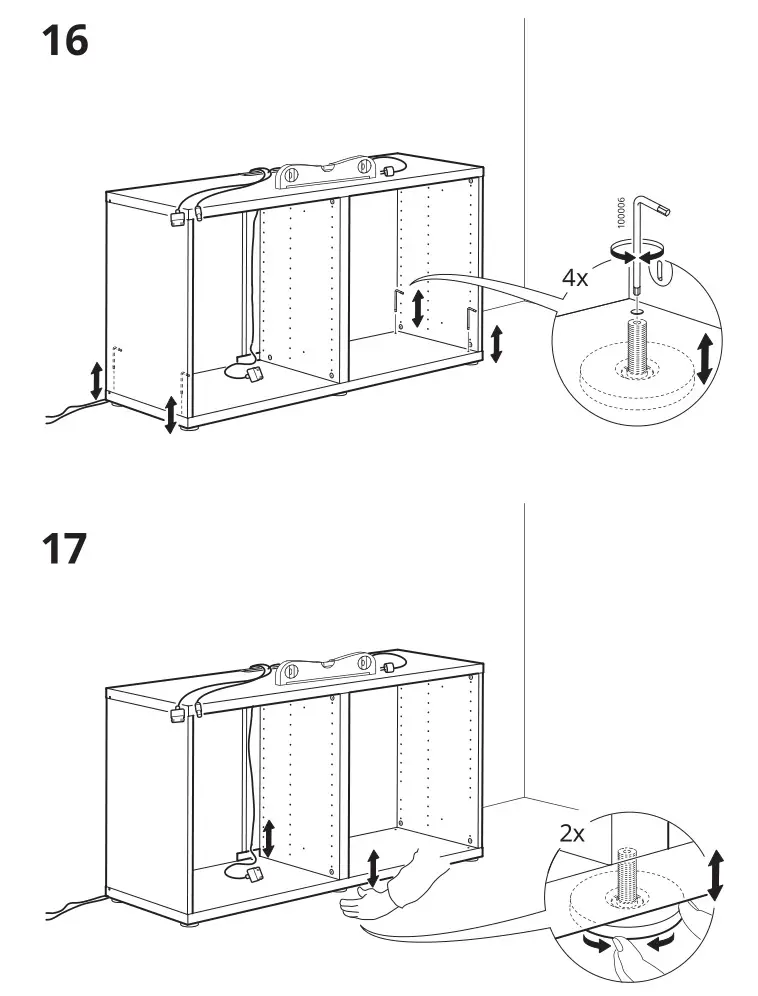 16

100006

4x

17

2x