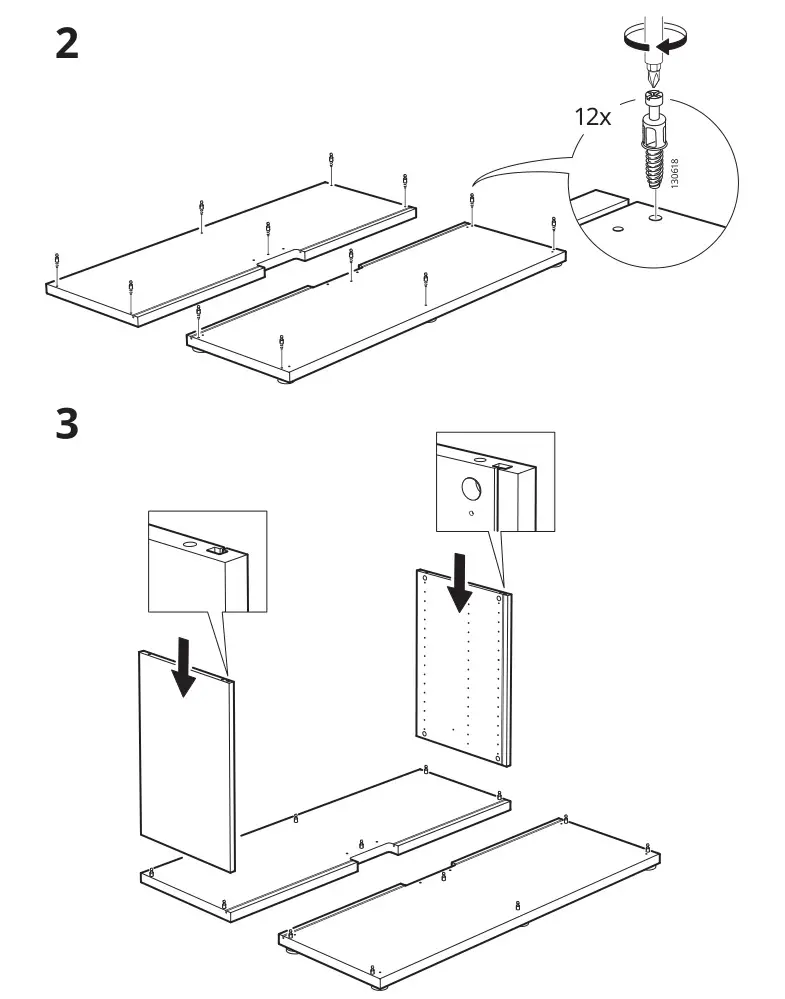 2

12x

130618

3