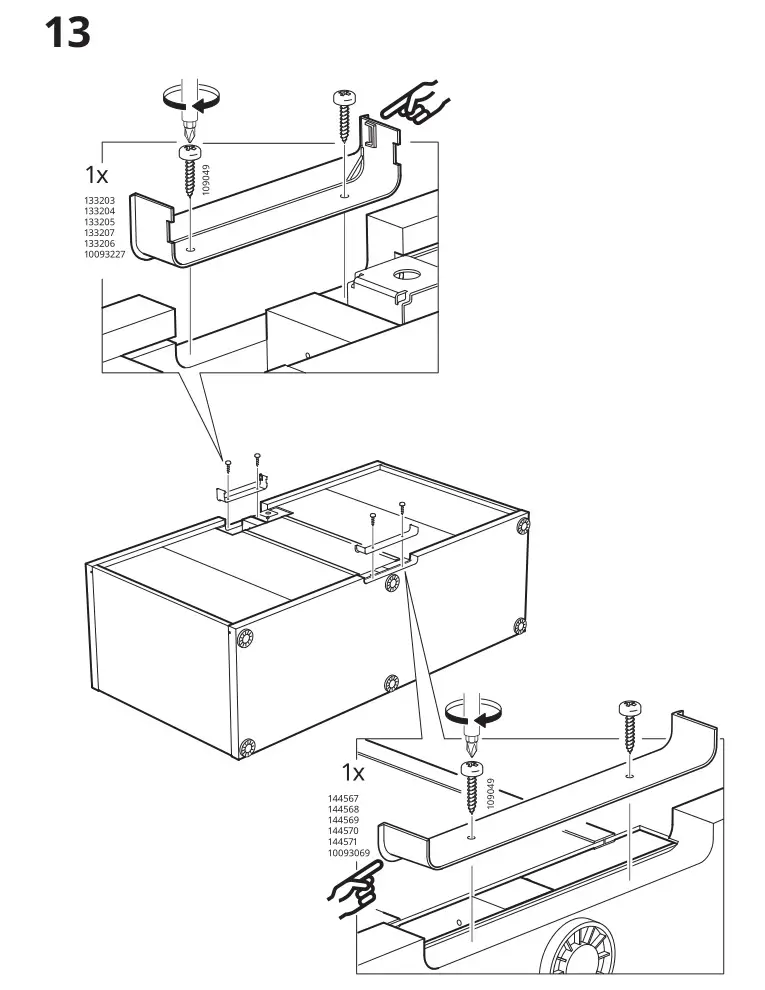 13

1x

133203
133204
133205
133207
133206
10093227

109049

1x

144567
144568
144569
144570
144571
10093069

109049