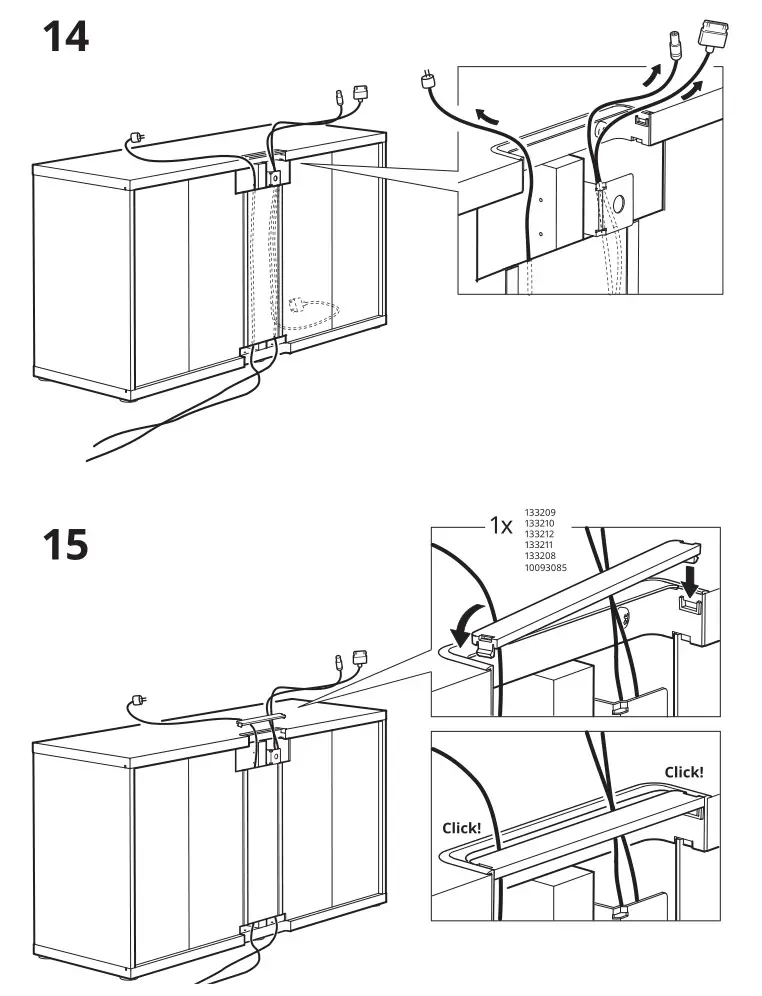 14

15

1x 133209 133210 133212 133211 133208 10093085

Click!

Click!