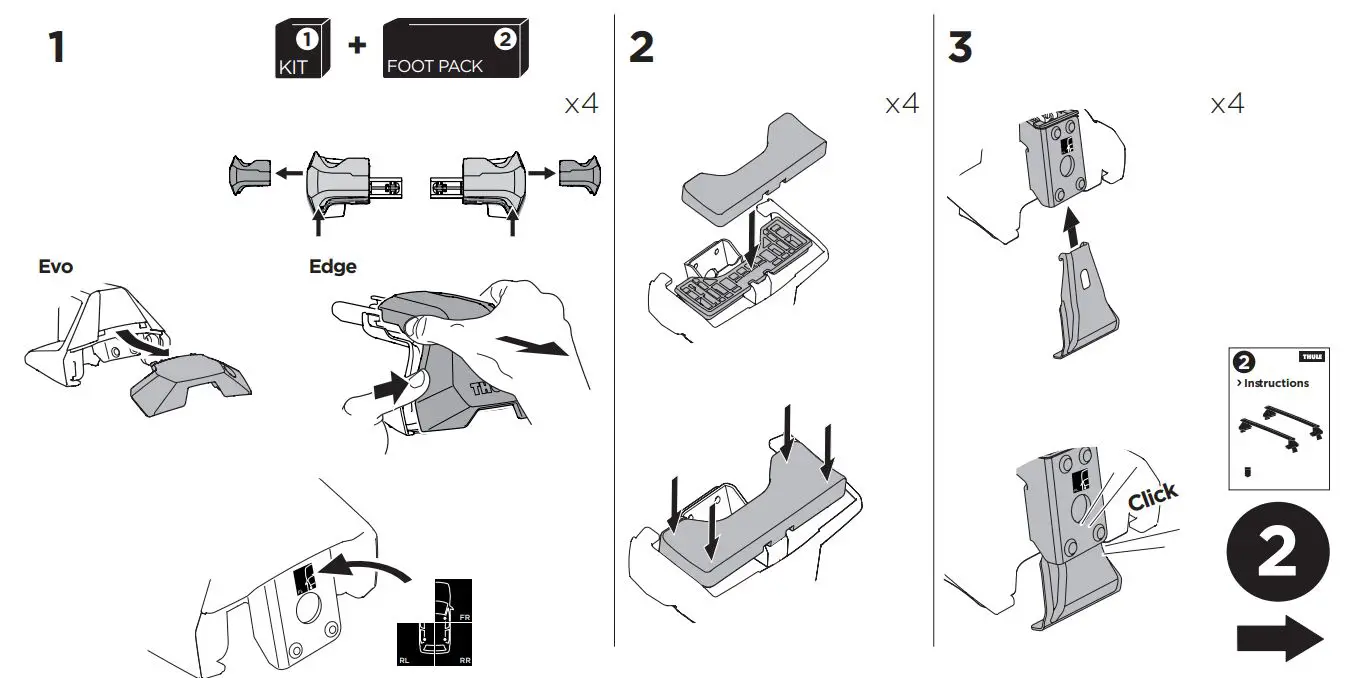 1

1 KIT + 2 FOOT PACK

x4

Evo

Edge

THULE

FR

RL

RR

2

x4

3

x4

Click

2 THULE
> Instructions

2