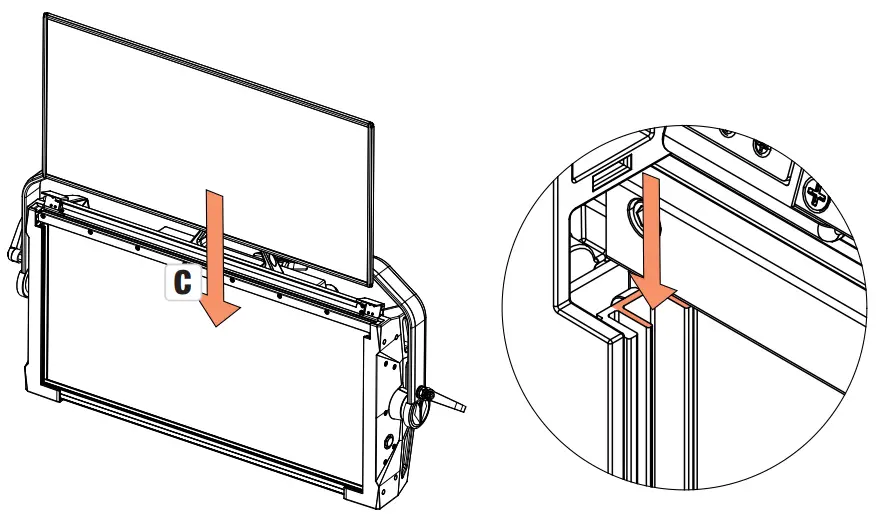 C