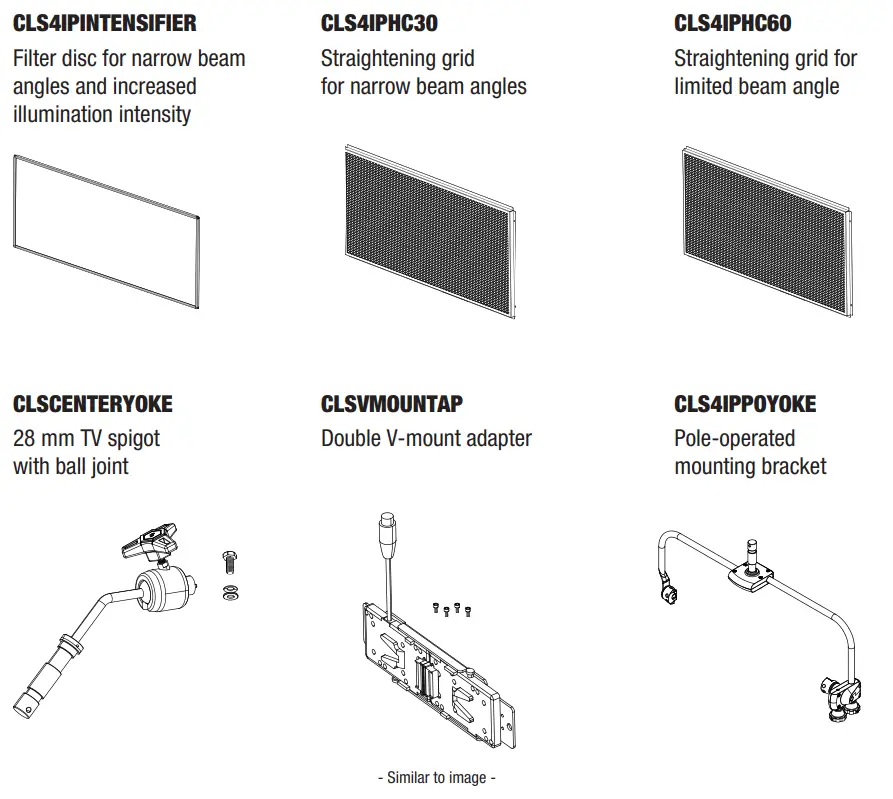 CLS4IPINTENSIFIER
Filter disc for narrow beam angles and increased illumination intensity

CLS4IPHC30
Straightening grid for narrow beam angles

CLS4IPHC60
Straightening grid for limited beam angle

CLSCENTERYOKE
28 mm TV spigot with ball joint

CLSVMOUNTAP
Double V-mount adapter

CLS4IPPOYOKE
Pole-operated mounting bracket

- Similar to image -