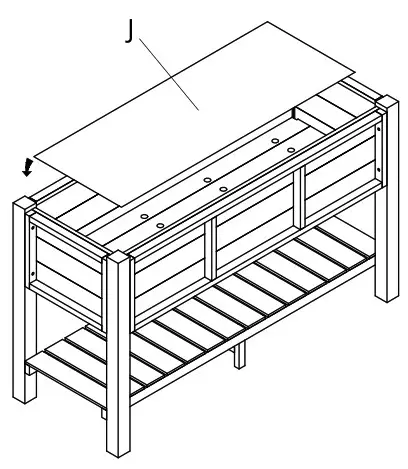 J