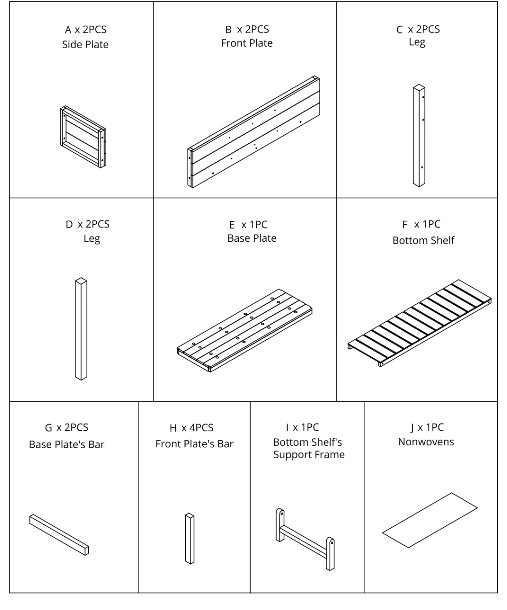 A x 2PCS
Side Plate

B x 2PCS
Front Plate

C x 2PCS
Leg

D x 2PCS
Leg

E x 1PC
Base Plate

F x 1PC
Bottom Shelf

G x 2PCS
Base Plate's Bar

H x 4PCS
Front Plate's Bar

I x 1PC
Bottom Shelf's Support Frame

J x 1PC
Nonwovens