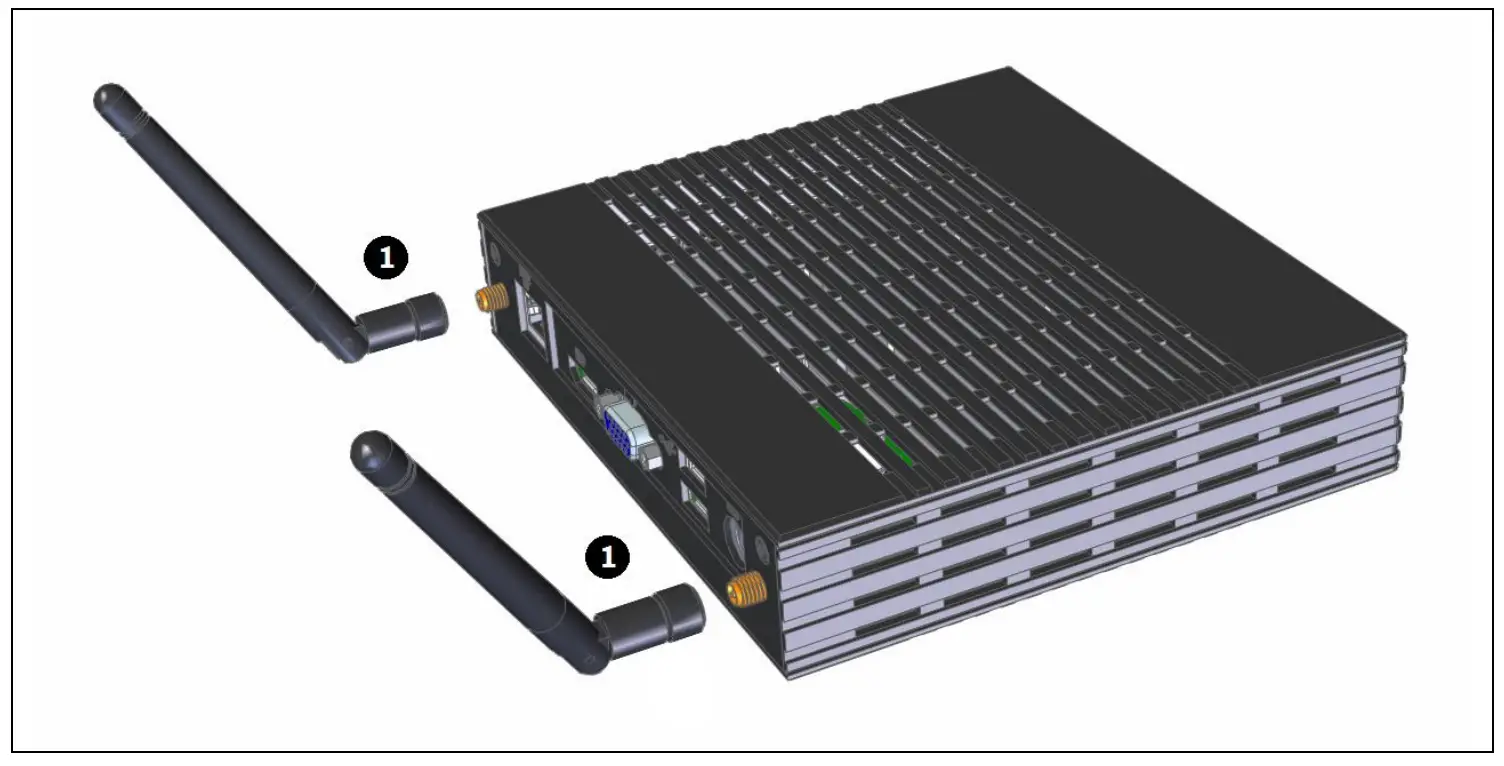 1
1