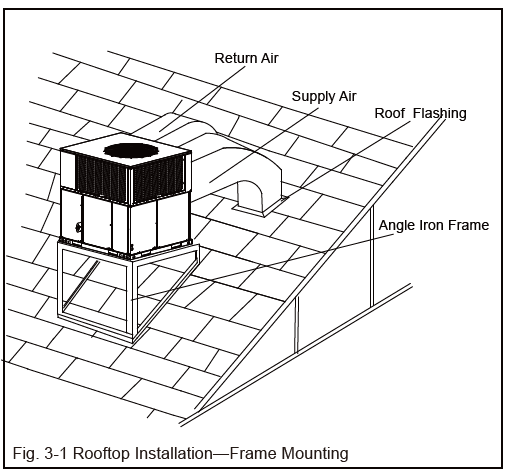 Return Air

Supply Air

Roof Flashing

Angle Iron Frame

Fig. 3-1 Rooftop Installation—Frame Mounting