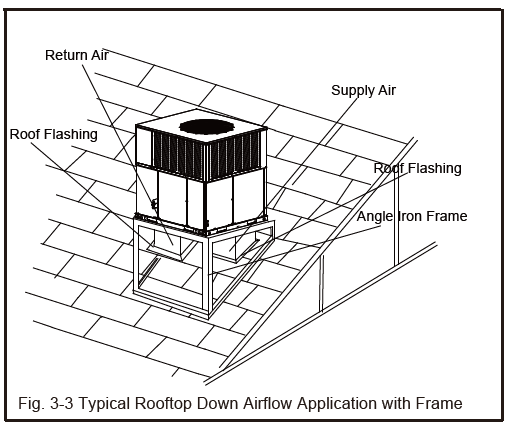 Return Air

Supply Air

Roof Flashing

Roof Flashing

Angle Iron Frame

Fig. 3-3 Typical Rooftop Down Airflow Application with Frame