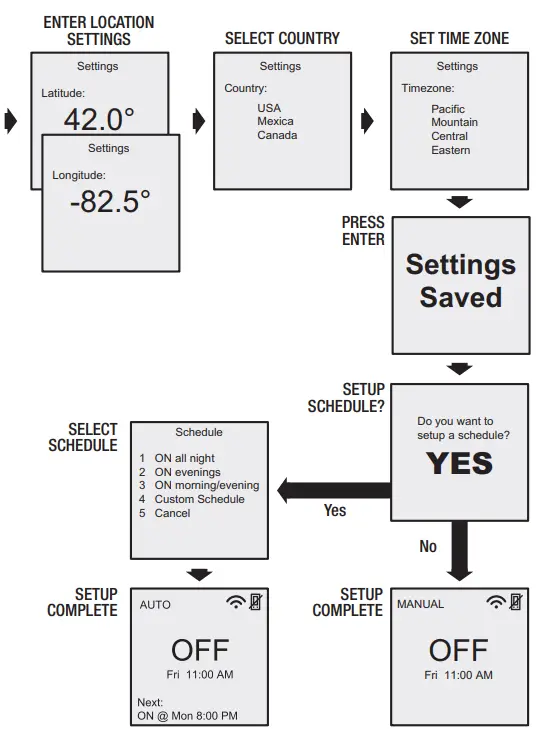 ENTER LOCATION SETTINGS

Settings

Latitude:

42.0°

Settings

Longitude:

-82.5°

SELECT COUNTRY

Settings

Country:

USA
Mexica
Canada

SET TIME ZONE

Settings

Timezone:

Pacific
Mountain
Central
Eastern

PRESS ENTER

Settings Saved

SETUP SCHEDULE?

Do you want to setup a schedule?

YES

Yes

No

SELECT SCHEDULE

Schedule

1 ON all night
2 ON evenings
3 ON morning/evening
4 Custom Schedule
5 Cancel

SETUP COMPLETE

AUTO

OFF

Fri 11:00 AM

Next:
ON @ Mon 8:00 PM

SETUP COMPLETE

MANUAL

OFF

Fri 11:00 AM