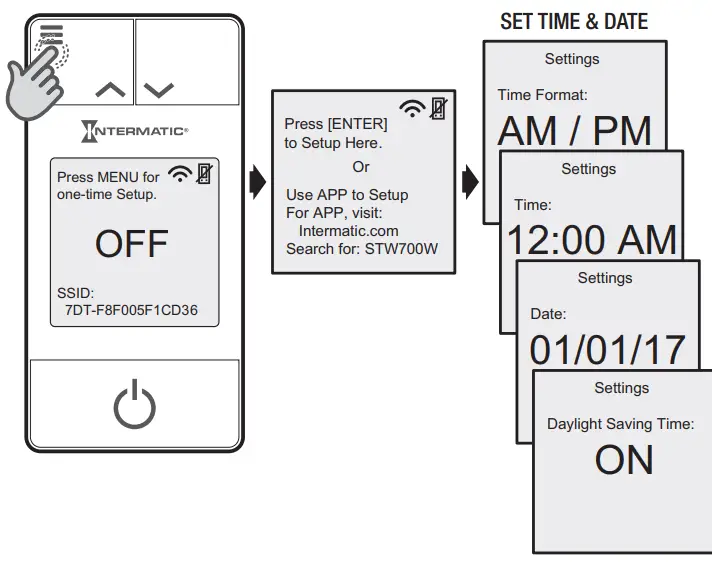 INTERMATIC®

Press MENU for one-time Setup.

OFF

SSID:
7DT-F8F005F1CD36

Press [ENTER] to Setup Here.

Or

Use APP to Setup
For APP, visit:
Intermatic.com
Search for: STW700W

SET TIME & DATE

Settings
Time Format:
AM / PM

Settings
Time:
12:00 AM

Settings
Date:
01/01/17

Settings
Daylight Saving Time:
ON