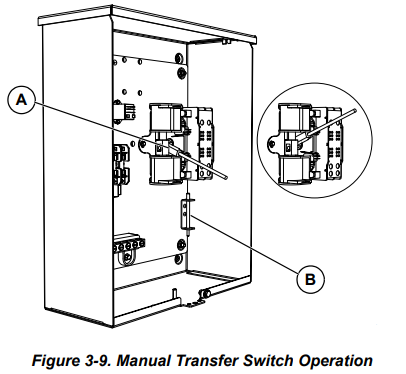 A

B

Figure 3-9. Manual Transfer Switch Operation