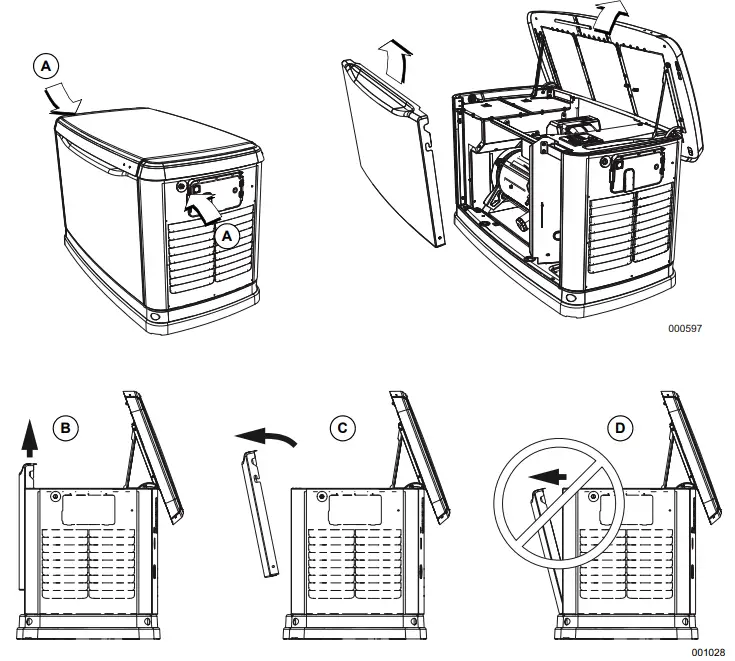 A

A

000597

B

C

D

001028