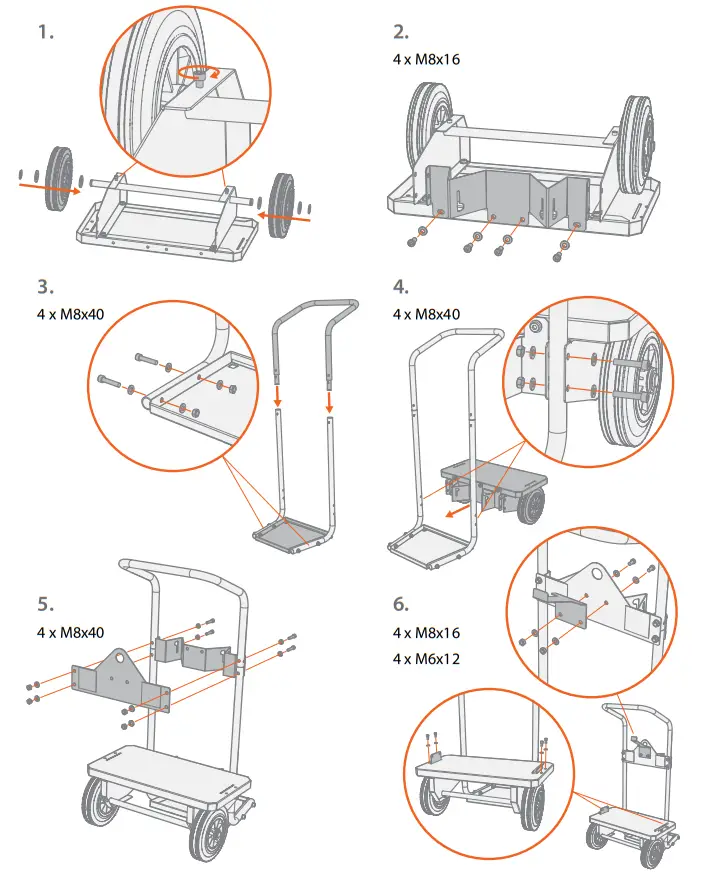 1.

2.
4 x M8x16

3.
4 x M8x40

4.
4 x M8x40

5.
4 x M8x40

6.
4 x M8x16
4 x M6x12