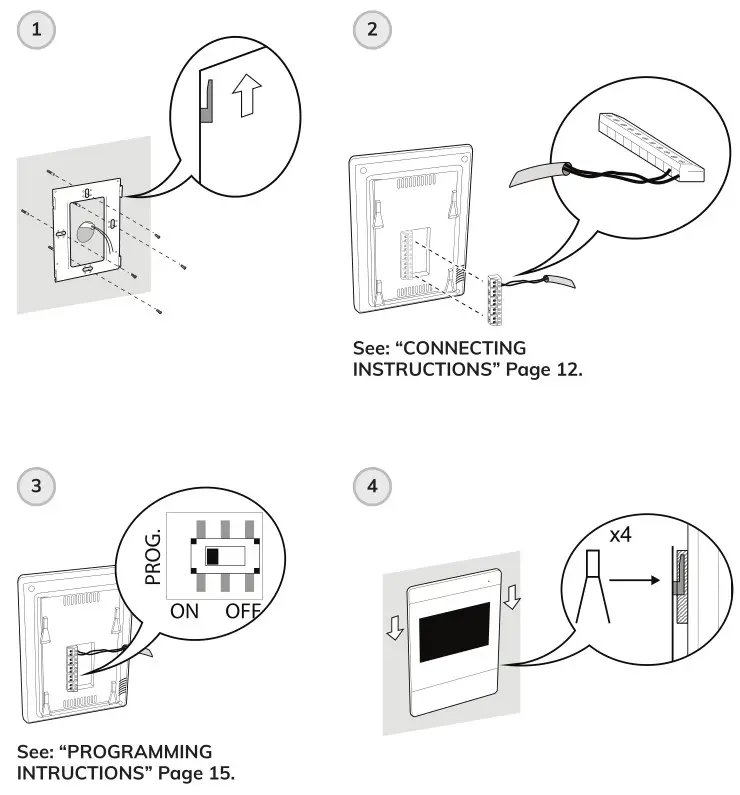 1

2

See: “CONNECTING INSTRUCTIONS” Page 12.

3

PROG.

ON OFF

See: “PROGRAMMING INTRUCTIONS” Page 15.

4

x4