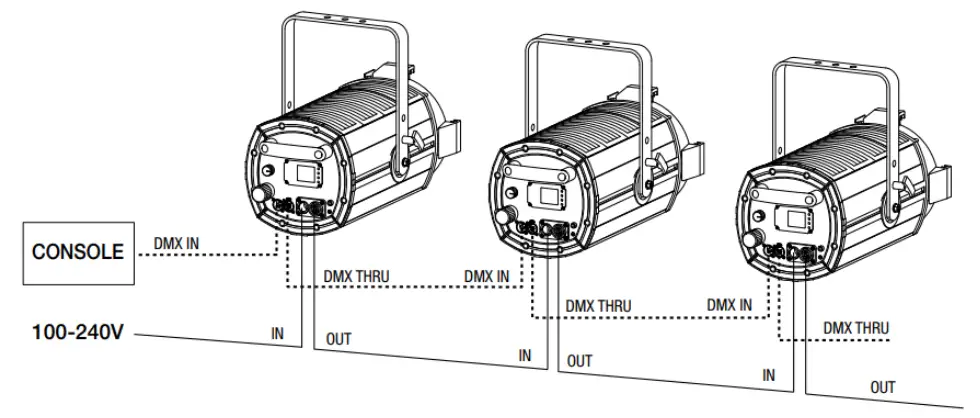 CONSOLE

DMX IN

DMX THRU

DMX IN

DMX THRU

DMX IN

DMX THRU

100-240V

IN

OUT

IN

OUT

IN

OUT