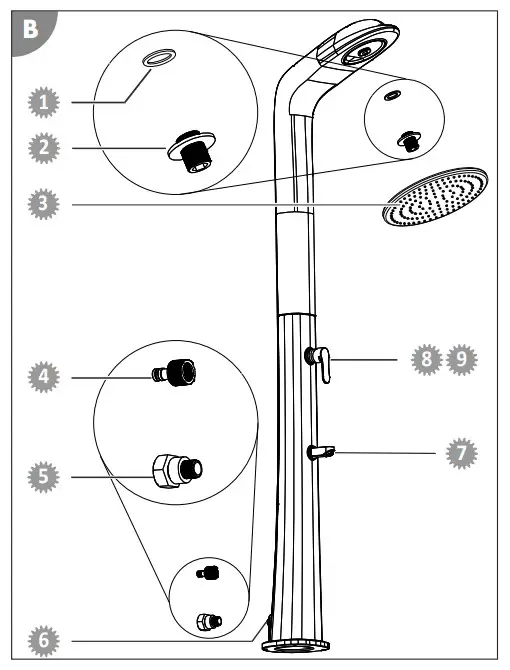 B

1

2

3

4

5

6

8 9

7